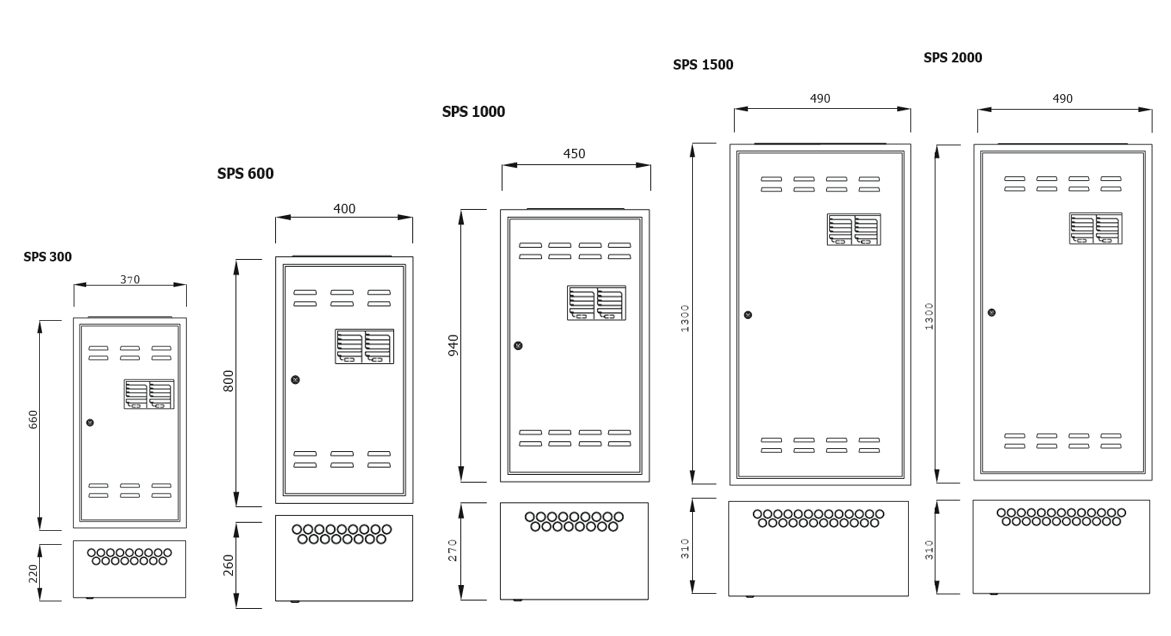 SPS 300

370

660

220

SPS 600

400

800

260

SPS 1000

450

940

270

SPS 1500

490

1300

310

SPS 2000

490

1300

310